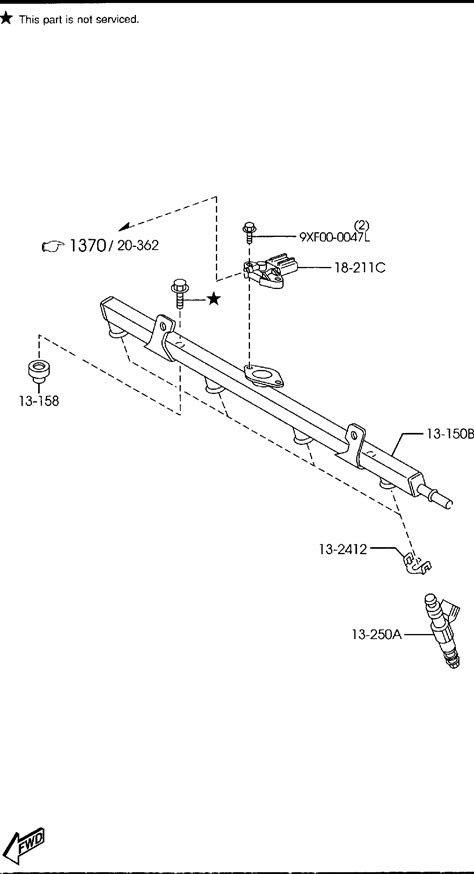 ★ This part is not serviced.

1370 / 20-362

(2)
9XF00-0047L

18-211C

★

13-158

13-150B

13-2412

13-250A

FWD