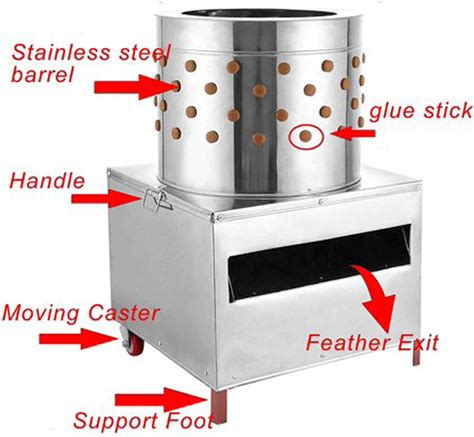 Stainless steel barrel

glue stick

Handle

Moving Caster

Feather Exit

Support Foot