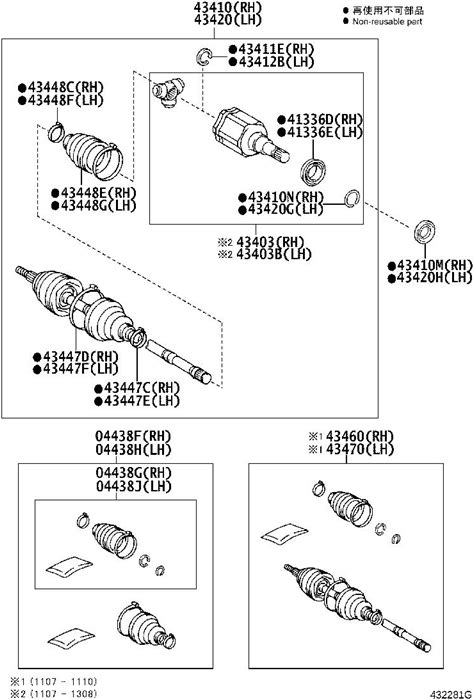 43410(RH)
43420(LH)

● 再使用不可部品
● Non-reusable part

●43411E(RH)
●43412B(LH)

●43448C(RH)
●43448F(LH)

●41336D(RH)
●41336E(LH)

●43448E(RH)
●43448G(LH)

●43410N(RH)
●43420G(LH)

※2 43403(RH)
※2 43403B(LH)

●43410M(RH)
●43420H(LH)

●43447D(RH)
●43447F(LH)

●43447C(RH)
●43447E(LH)

04438F(RH)
04438H(LH)

04438G(RH)
04438J(LH)

※1 43460(RH)
※1 43470(LH)

※1 (1107 - 1110)
※2 (1107 - 1308)

432281G