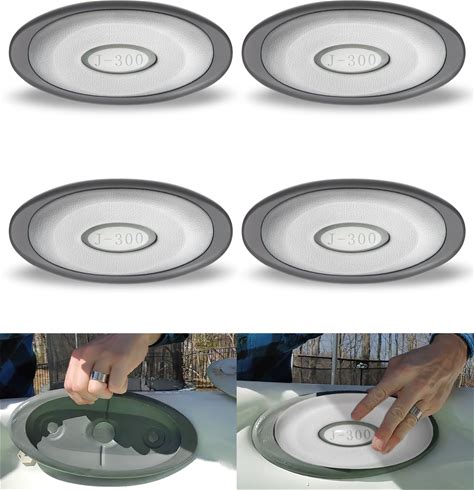 J-300

J-300

J-300

J-300

J-300