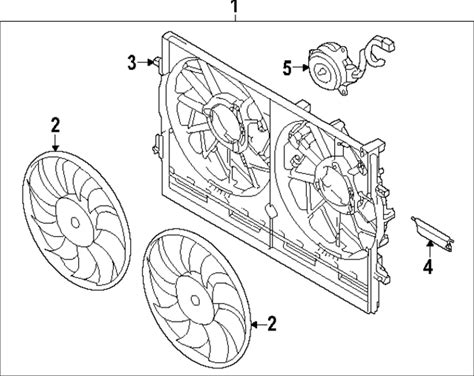 1
3
5
2
4
2