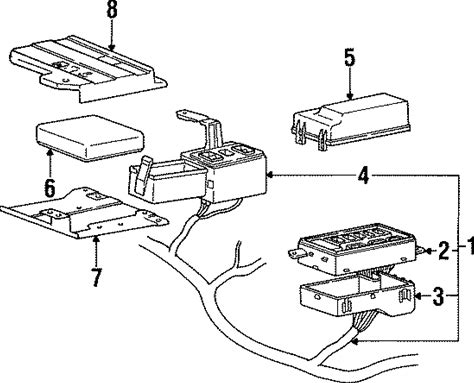 8
5
6
4
7
2
1
3