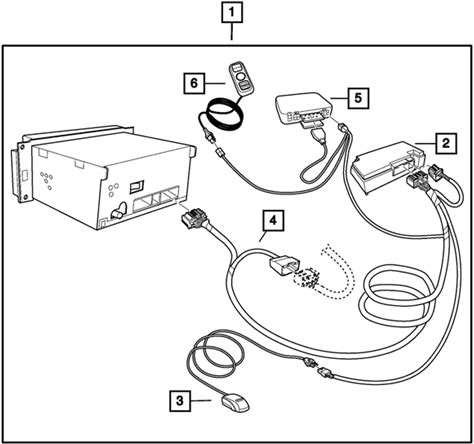 1
6
5
2
4
3