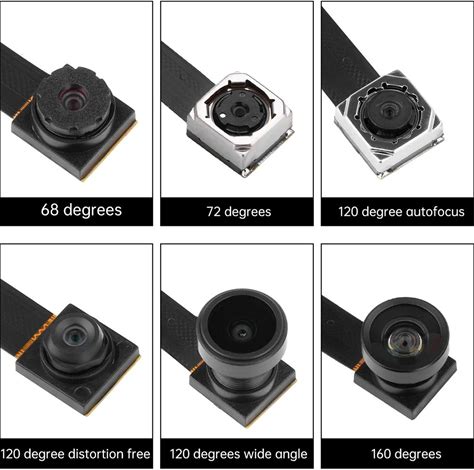 68 degrees

72 degrees

120 degree autofocus

120 degree distortion free

120 degrees wide angle

160 degrees