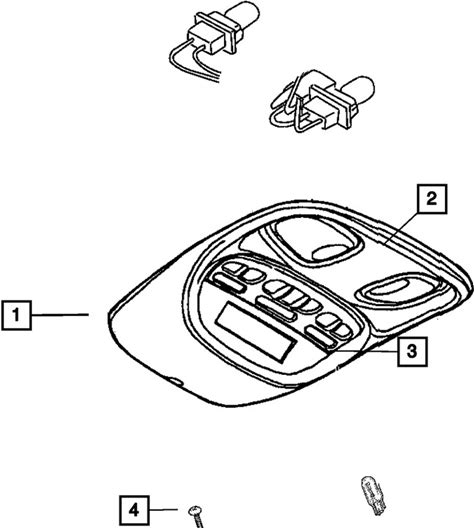 2
1
3
4