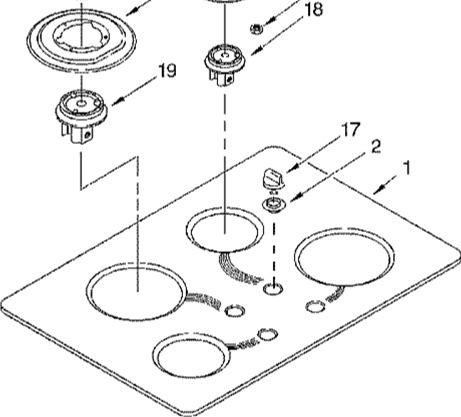 18
19
17
2
1