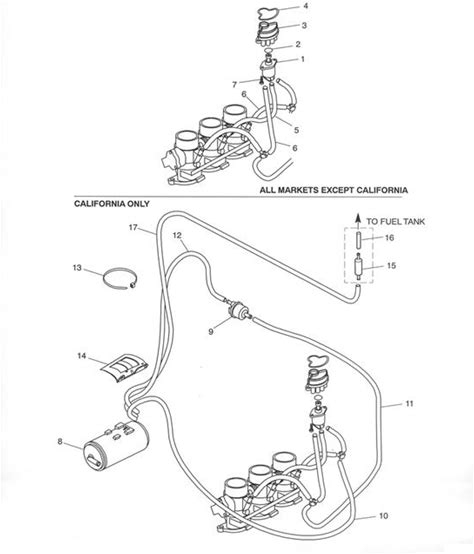 4
3
2
1
7
6
5
6
ALL MARKETS EXCEPT CALIFORNIA
CALIFORNIA ONLY
17
12
TO FUEL TANK
16
15
13
9
14
11
8
10