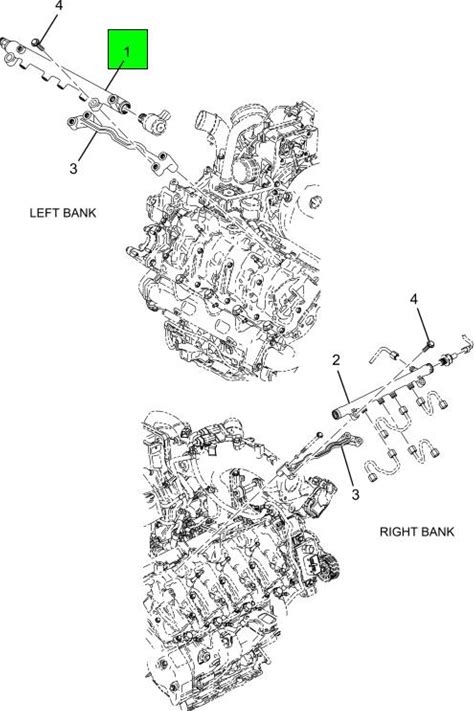 4
1
3
LEFT BANK
4
2
3
RIGHT BANK