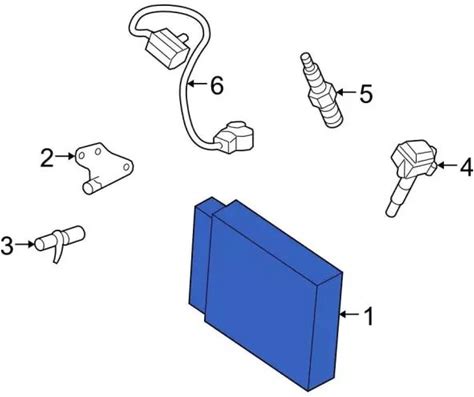 6
5
2
4
3
1