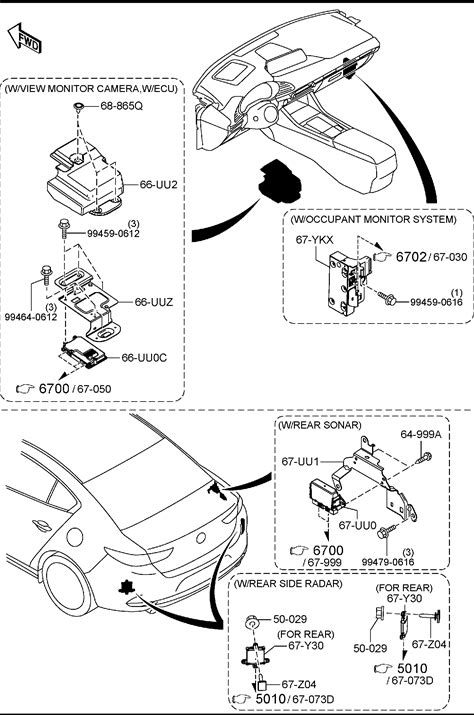 FWD

(W/VIEW MONITOR CAMERA,W/ECU)
68-865Q
66-UU2
(3)
99459-0612
99464-0612
(3)
66-UUZ
66-UU0C
6700 / 67-050

(W/OCCUPANT MONITOR SYSTEM)
67-YKX
6702 / 67-030
(1)
99459-0616

(W/REAR SONAR)
64-999A
67-UU1
67-UU0
6700
/ 67-999
(3)
99479-0616

(W/REAR SIDE RADAR)
50-029
(FOR REAR)
67-Y30
67-Z04
5010 / 67-073D
(FOR REAR)
67-Y30
50-029
67-Z04
5010
/ 67-073D