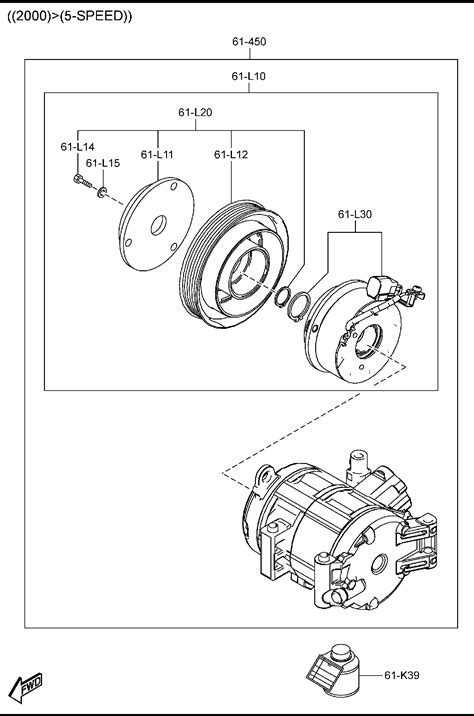 ((2000)>(5-SPEED))

61-450

61-L10

61-L20

61-L14

61-L15

61-L11

61-L12

61-L30

61-K39

FWD