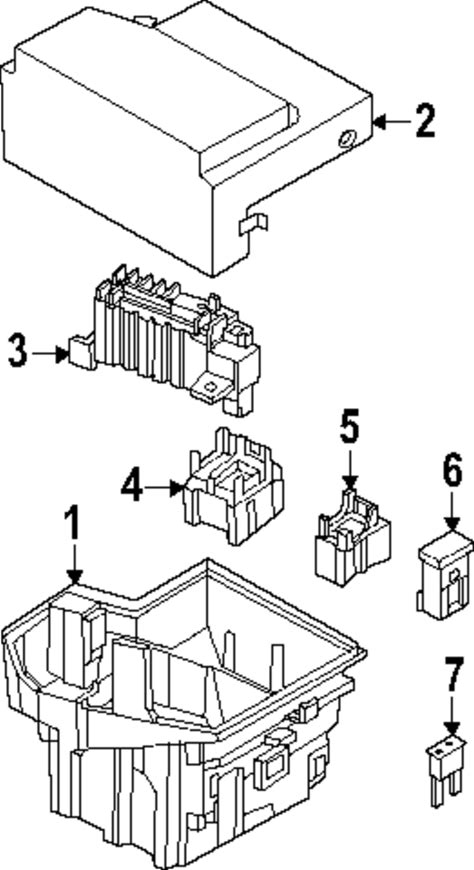 2
3
5
4
6
1
7