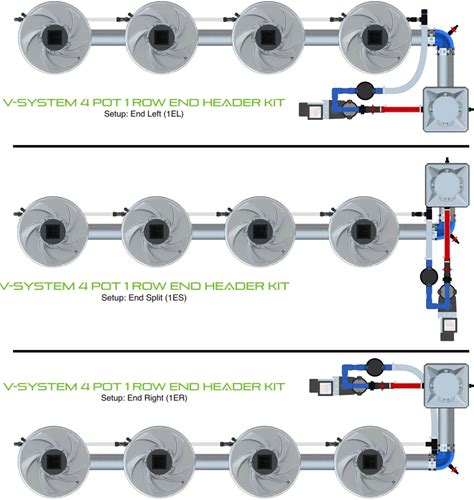 V-SYSTEM 4 POT 1 ROW END HEADER KIT
Setup: End Left (1EL)

V-SYSTEM 4 POT 1 ROW END HEADER KIT
Setup: End Split (1ES)

V-SYSTEM 4 POT 1 ROW END HEADER KIT
Setup: End Right (1ER)