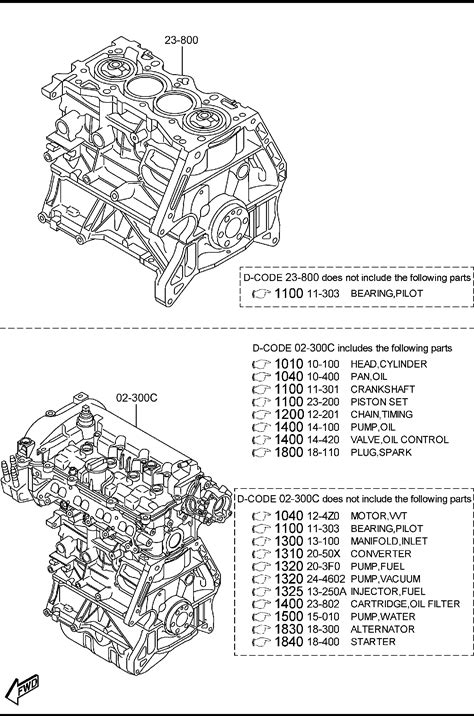 23-800

D-CODE 23-800 does not include the following parts
1100 11-303 BEARING,PILOT

D-CODE 02-300C includes the following parts
1010 10-100 HEAD,CYLINDER
1040 10-400 PAN,OIL
1100 11-301 CRANKSHAFT
1100 23-200 PISTON SET
1200 12-201 CHAIN,TIMING
1400 14-100 PUMP,OIL
1400 14-420 VALVE,OIL CONTROL
1800 18-110 PLUG,SPARK

02-300C

D-CODE 02-300C does not include the following parts
1040 12-4Z0 MOTOR,VVT
1100 11-303 BEARING,PILOT
1300 13-100 MANIFOLD,INLET
1310 20-50X CONVERTER
1320 20-3F0 PUMP,FUEL
1320 24-4602 PUMP,VACUUM
1325 13-250A INJECTOR,FUEL
1400 23-802 CARTRIDGE,OIL FILTER
1500 15-010 PUMP,WATER
1830 18-300 ALTERNATOR
1840 18-400 STARTER

FWD