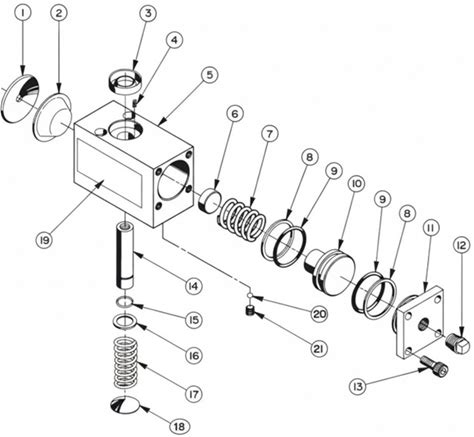 1
2
3
4
5
6
7
8
9
10
9
8
11
12
19
14
15
16
17
18
20
21
13