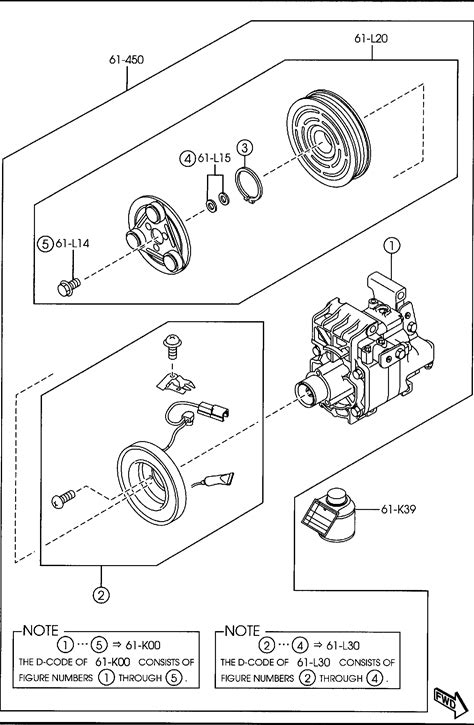 61-450

61-L20

④ 61-L15

③

⑤ 61-L14

①

61-K39

②

NOTE
① ··· ⑤ ⇒ 61-K00
THE D-CODE OF 61-K00 CONSISTS OF FIGURE NUMBERS ① THROUGH ⑤.

NOTE
② ··· ④ ⇒ 61-L30
THE D-CODE OF 61-L30 CONSISTS OF FIGURE NUMBERS ② THROUGH ④.

FWD