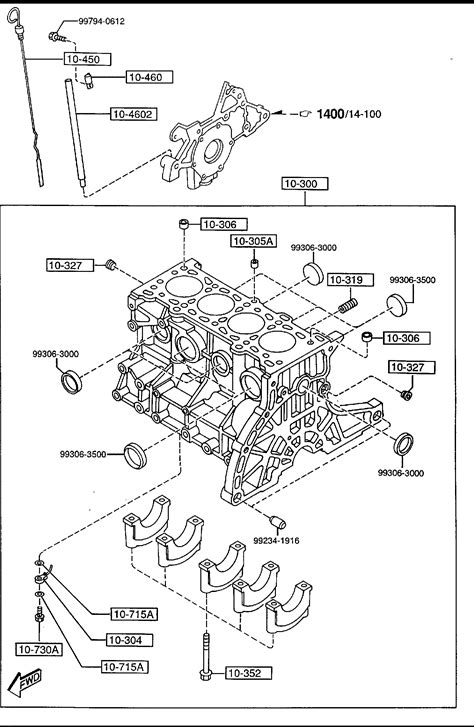 99794-0612
10-450
10-460
10-4602
1400/14-100
10-300
10-306
10-305A
10-327
99306-3000
10-319
99306-3500
10-306
99306-3000
10-327
99306-3500
99306-3000
99234-1916
10-715A
10-304
10-730A
10-715A
10-352
FWD