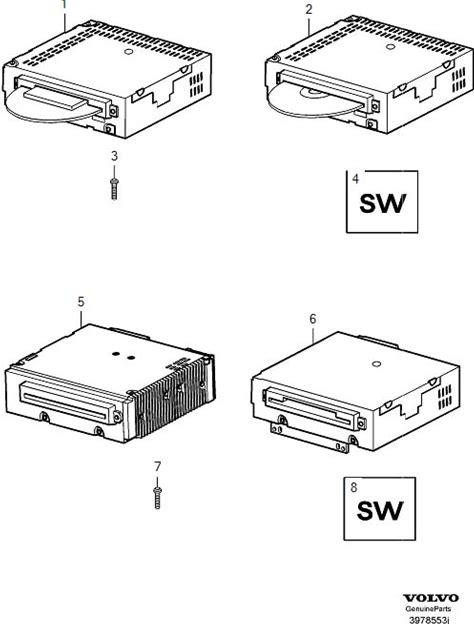 1

2

3

4
SW

5

6

7

8
SW

VOLVO
GenuineParts
3978553i