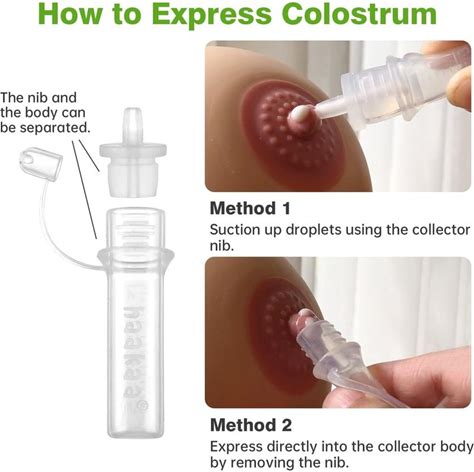 How to Express Colostrum

The nib and the body can be separated.

haakaa®

Method 1
Suction up droplets using the collector nib.

Method 2
Express directly into the collector body by removing the nib.