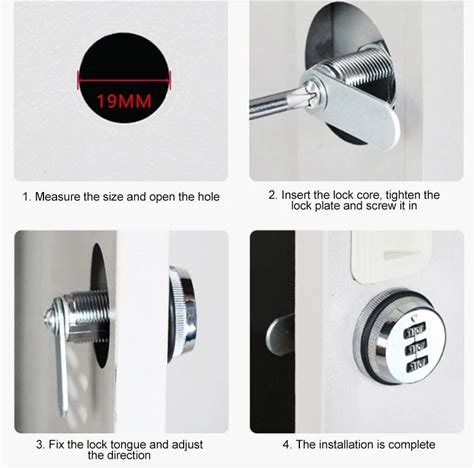 19MM

1. Measure the size and open the hole

2. Insert the lock core, tighten the lock plate and screw it in

3. Fix the lock tongue and adjust the direction

4. The installation is complete