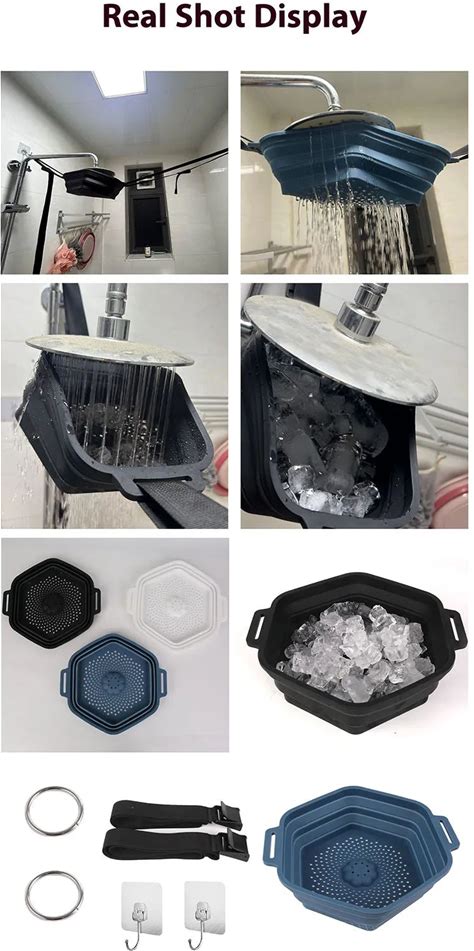 Real Shot Display