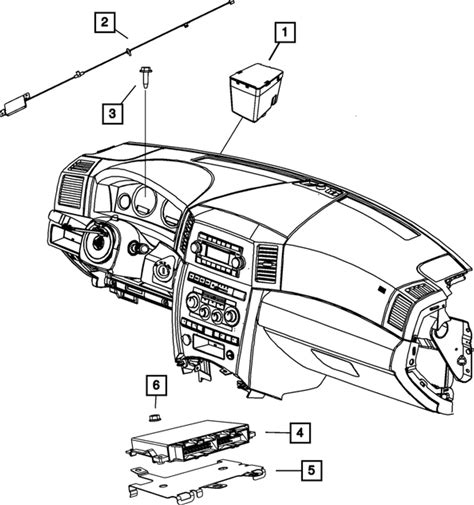 2
1
3
6
4
5