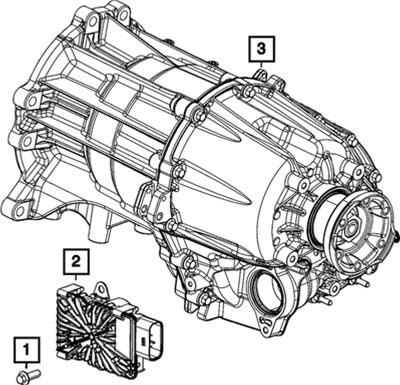 3

2

1