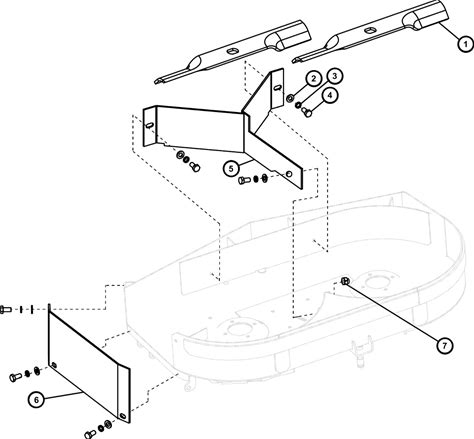 1
2
3
4
5
6
7