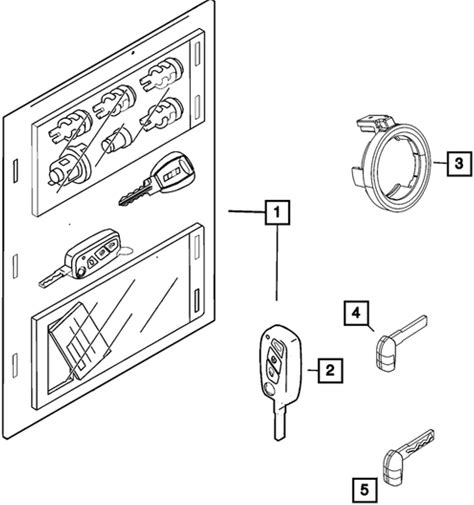 3
1
4
2
5