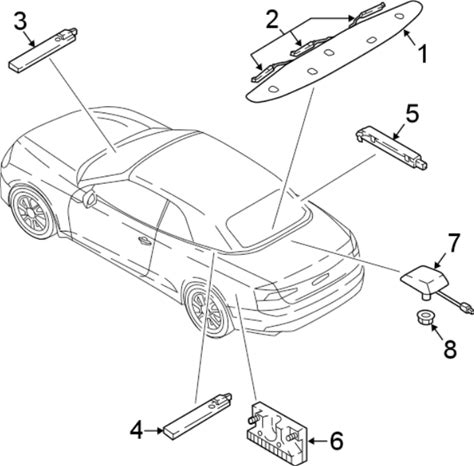 3
2
1
5
7
8
4
6