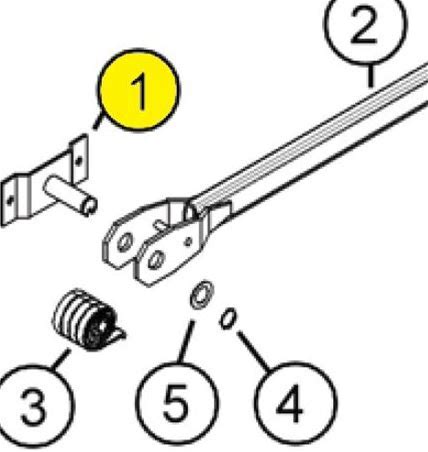 2
1
3
5
4