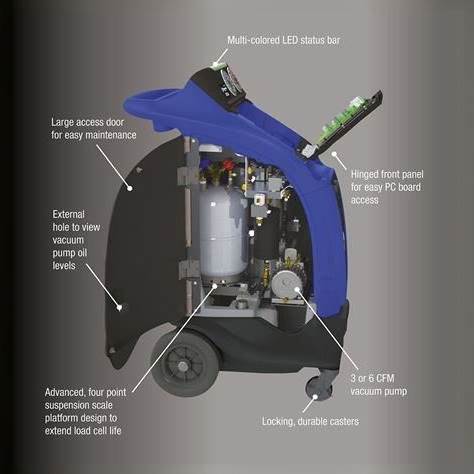 Multi-colored LED status bar

Large access door for easy maintenance

Hinged front panel for easy PC board access

External hole to view vacuum pump oil levels

Advanced, four point suspension scale platform design to extend load cell life

3 or 6 CFM vacuum pump

Locking, durable casters