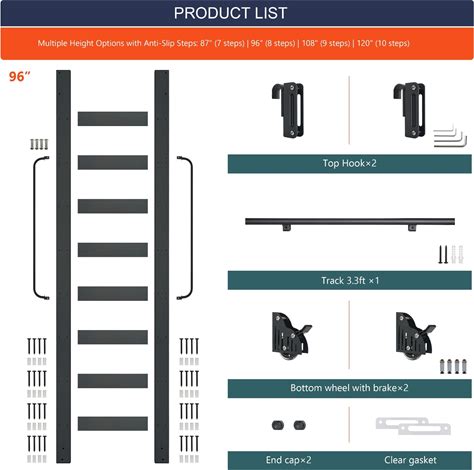 PRODUCT LIST

Multiple Height Options with Anti-Slip Steps: 87" (7 steps) | 96" (8 steps) | 108" (9 steps) | 120" (10 steps)

96"

Top Hook×2

Track 3.3ft ×1

Bottom wheel with brake×2

End cap×2

Clear gasket