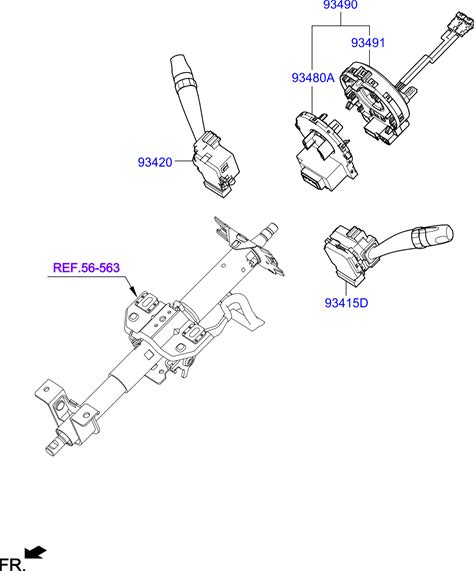 93490
93491
93480A
93420
REF.56-563
93415D
FR.