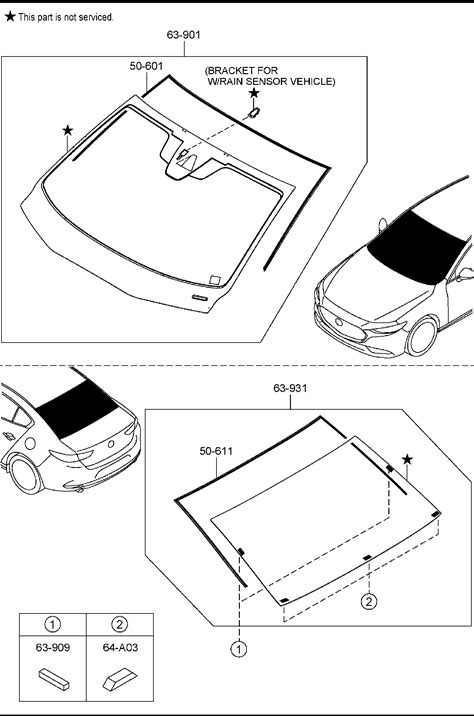 ★ This part is not serviced.

63-901

50-601

(BRACKET FOR W/RAIN SENSOR VEHICLE)

★

★

63-931

50-611

★

②

①

| ① | ② |
|---|---|
| 63-909 | 64-A03 |