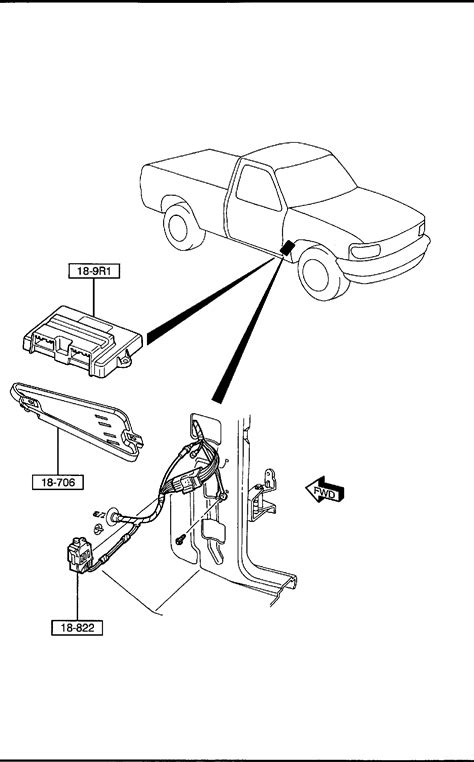 18-9R1

18-706

FWD

18-822