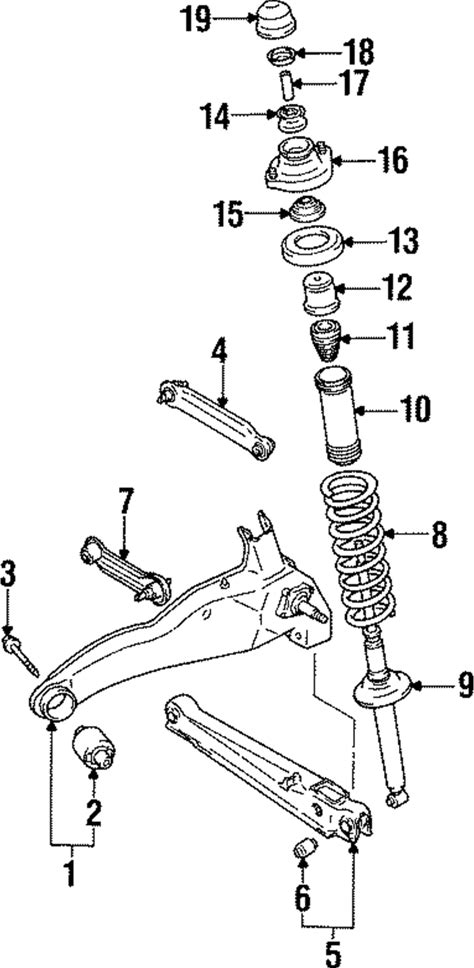 19
18
17
14
16
15
13
12
11
4
10
7
8
3
9
2
1
6
5