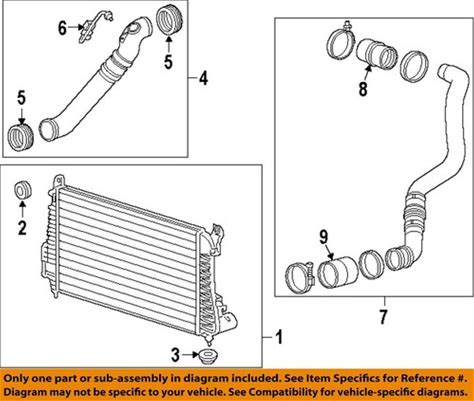 6
5
4
5
8
2
9
7
1
3

Only one part or sub-assembly in diagram included. See Item Specifics for Reference #. Diagram may not be specific to your vehicle. See Compatibility for vehicle-specific diagrams.