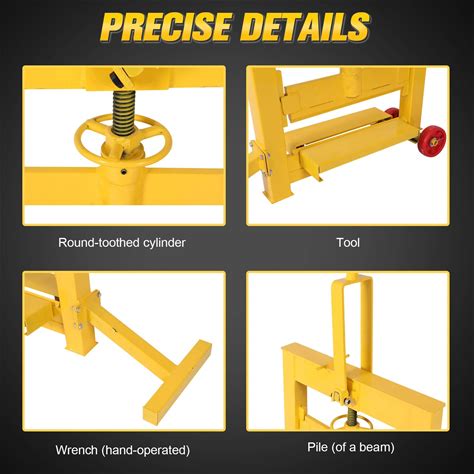 PRECISE DETAILS

Round-toothed cylinder

Tool

Wrench (hand-operated)

Pile (of a beam)