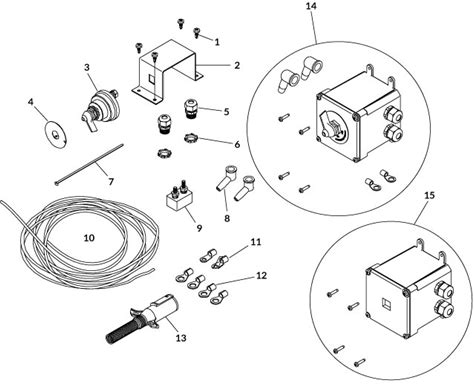 14
1
2
3
4
5
6
7
8
9
10
11
12
13
15