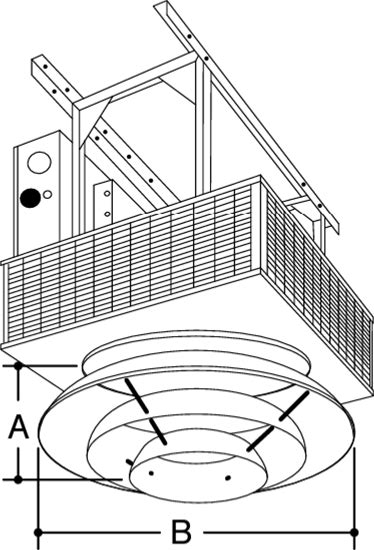 A

B