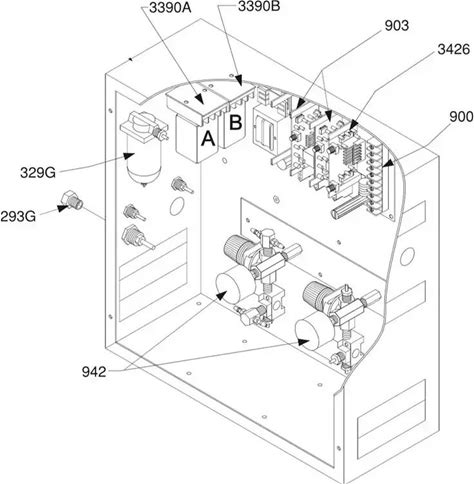 3390A
3390B
903
3426
900
A
B
329G
293G
942