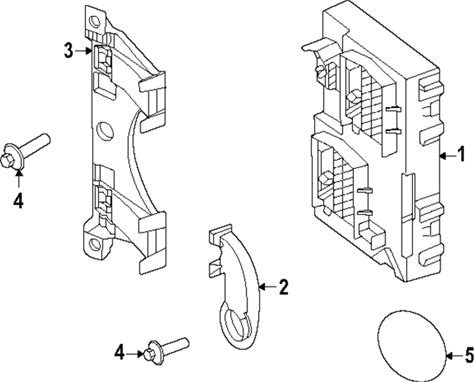 3
1
4
2
4
5