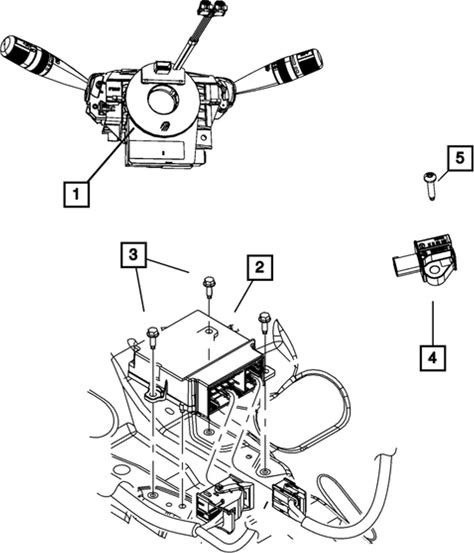 1
5
3
2
4