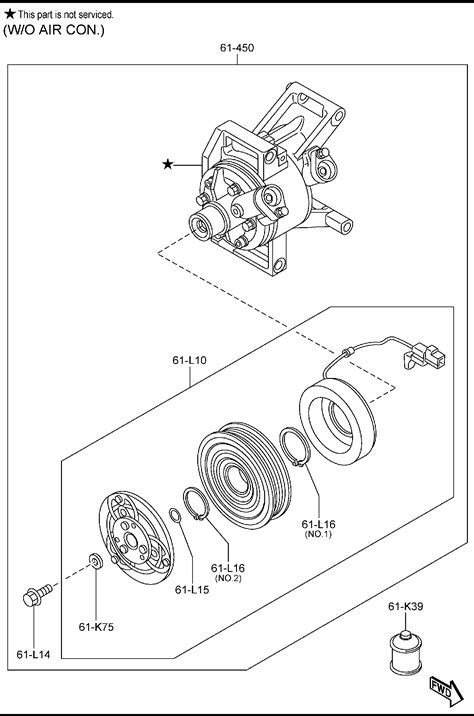 ★ This part is not serviced.
(W/O AIR CON.)

61-450

★

61-L10

61-L16
(NO.1)

61-L16
(NO.2)

61-L15

61-K75

61-L14

61-K39

FWD