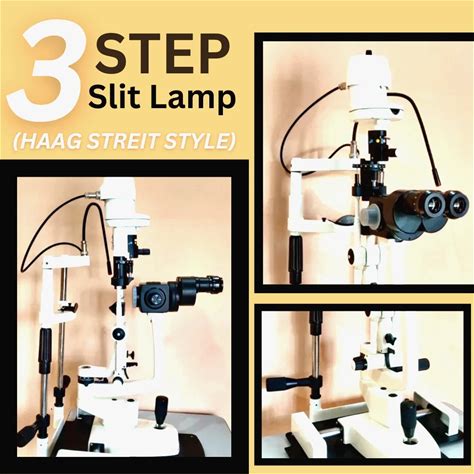 3 STEP
Slit Lamp
(HAAG STREIT STYLE)