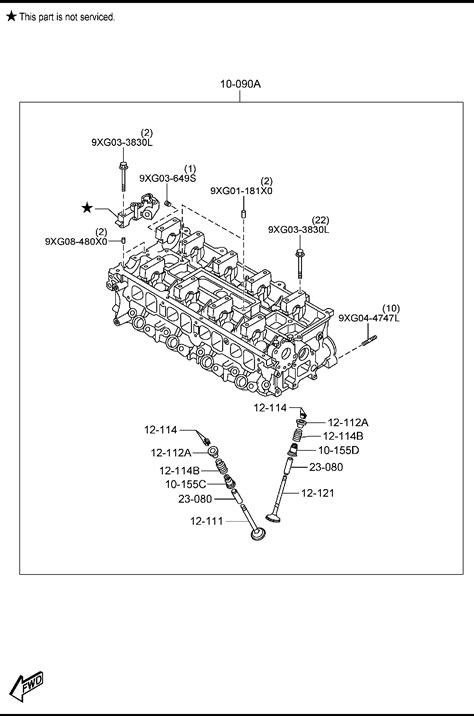 ★ This part is not serviced.

10-090A

(2)
9XG03-3830L

(1)
9XG03-649S

(2)
9XG01-181X0

★

(2)
9XG08-480X0

(22)
9XG03-3830L

(10)
9XG04-4747L

12-114
12-112A
12-114B
10-155D
23-080
12-121

12-114
12-112A
12-114B
10-155C
23-080
12-111

FWD