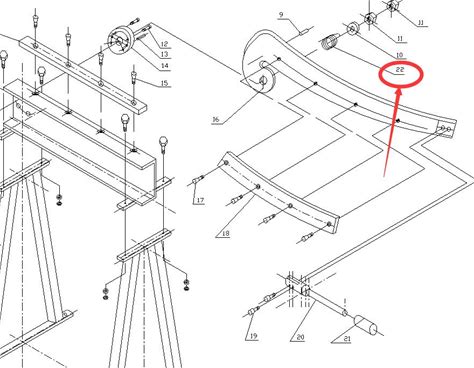 9
11
11
10
22
12
13
14
15
16
17
18
19
20
21