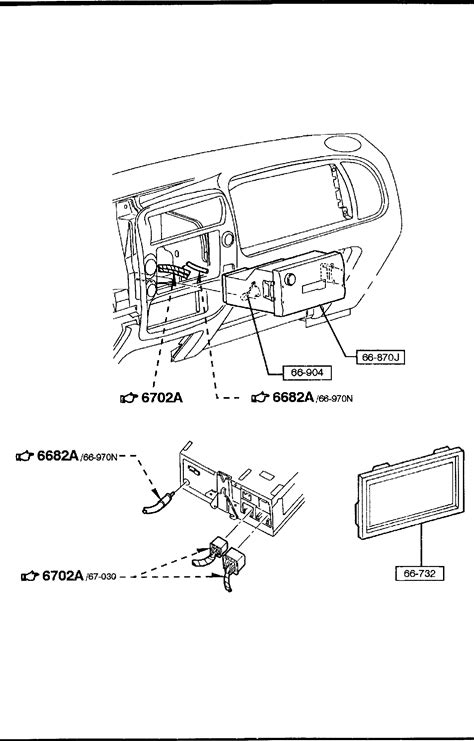 66-870J

66-904

6702A

6682A /66-970N

6682A /66-970N

6702A /67-030

66-732