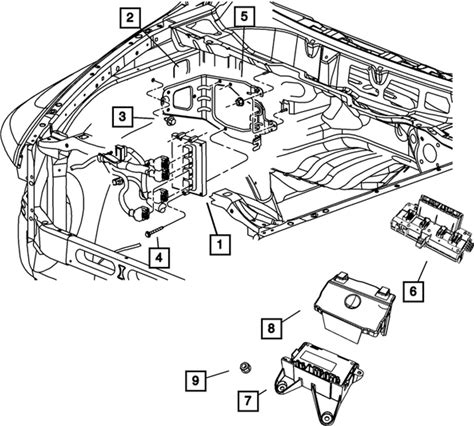 2
5
3
1
4
6
8
9
7